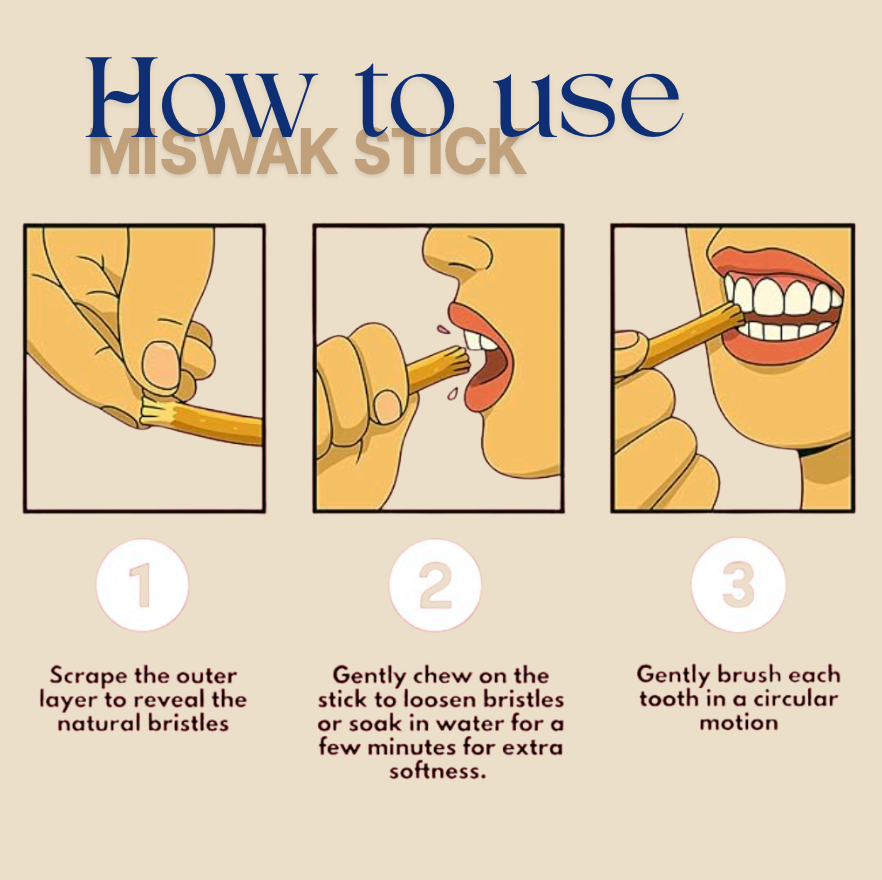 How to use
MISWAK STICK

1

Scrape the outer layer to reveal the natural bristles

2

Gently chew on the stick to loosen bristles or soak in water for a few minutes for extra softness.

3

Gently brush each tooth in a circular motion